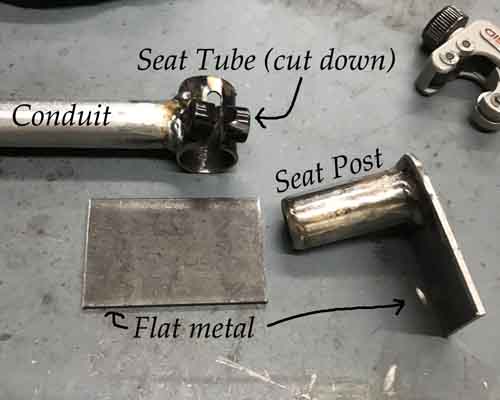 Seat Tube (cut down)

Conduit

Seat Post

Flat metal